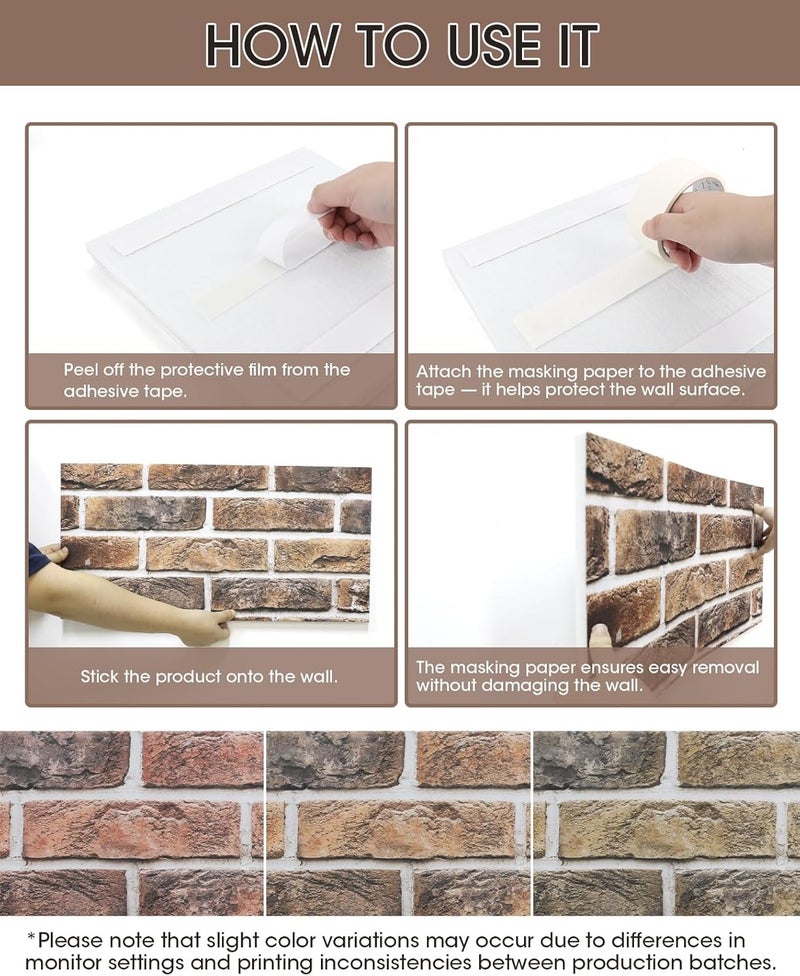 HOW TO USE IT

Peel off the protective film from the adhesive tape.

Attach the masking paper to the adhesive tape — it helps protect the wall surface.

Stick the product onto the wall.

The masking paper ensures easy removal without damaging the wall.

*Please note that slight color variations may occur due to differences in monitor settings and printing inconsistencies between production batches.